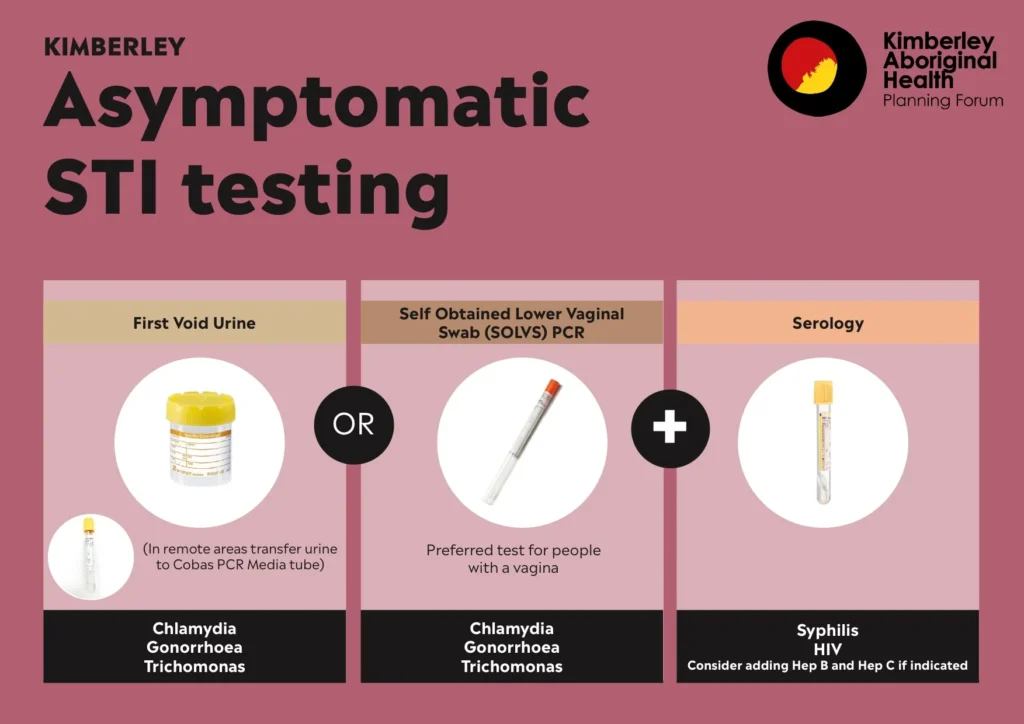 KIMBERLEY
Asymptomatic STI testing

Kimberley Aboriginal Health
Planning Forum

First Void Urine

(In remote areas transfer urine to Cobas PCR Media tube)

Chlamydia
Gonorrhoea
Trichomonas

OR

Self Obtained Lower Vaginal Swab (SOLVS) PCR

Preferred test for people with a vagina

Chlamydia
Gonorrhoea
Trichomonas

+

Serology

Syphilis
HIV
Consider adding Hep B and Hep C if indicated